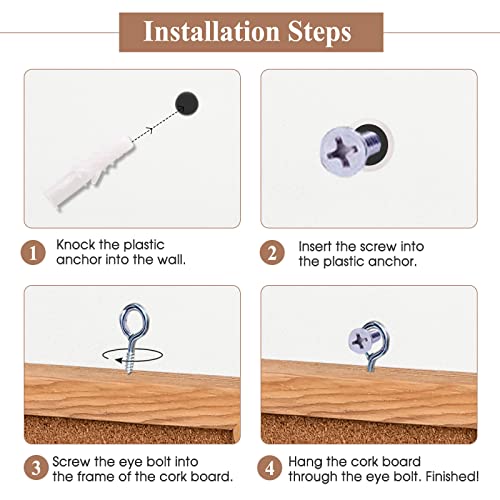 Installation Steps

1 Knock the plastic anchor into the wall.

2 Insert the screw into the plastic anchor.

3 Screw the eye bolt into the frame of the cork board.

4 Hang the cork board through the eye bolt. Finished!