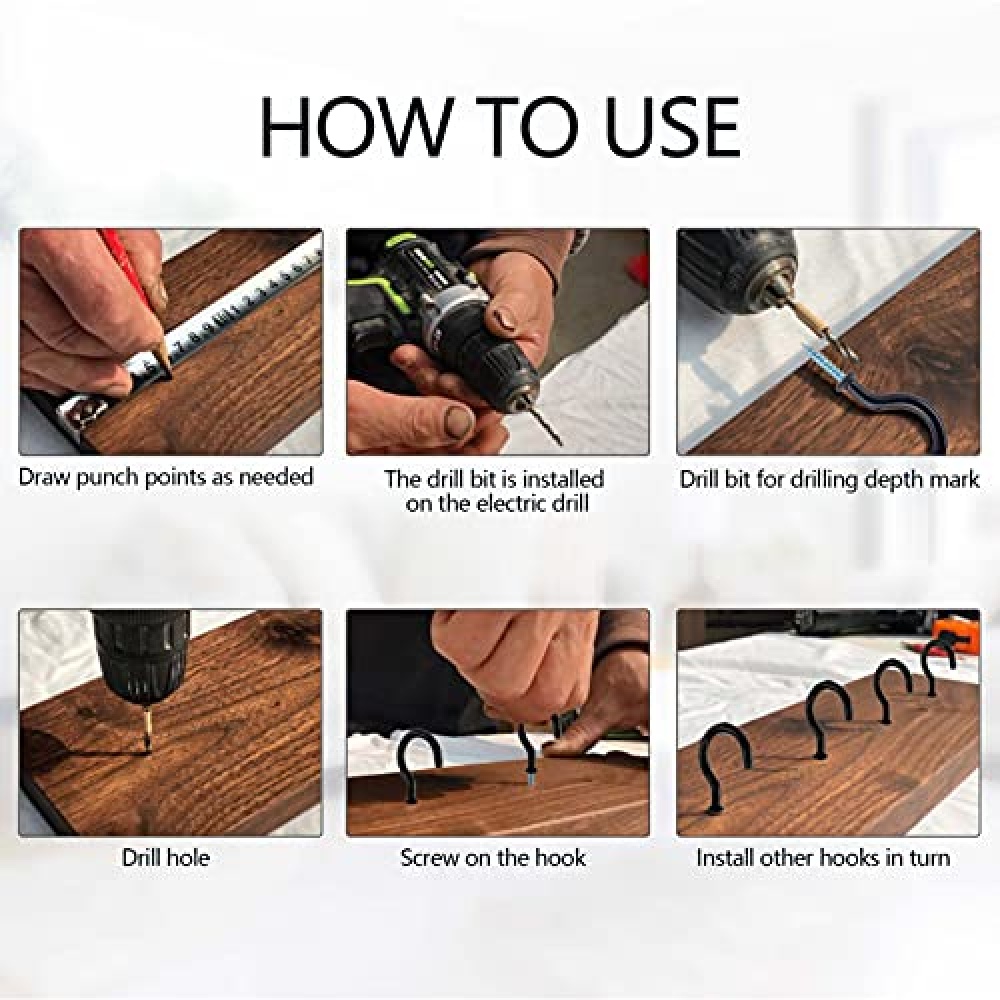 HOW TO USE

Draw punch points as needed

The drill bit is installed on the electric drill

Drill bit for drilling depth mark

Drill hole

Screw on the hook

Install other hooks in turn